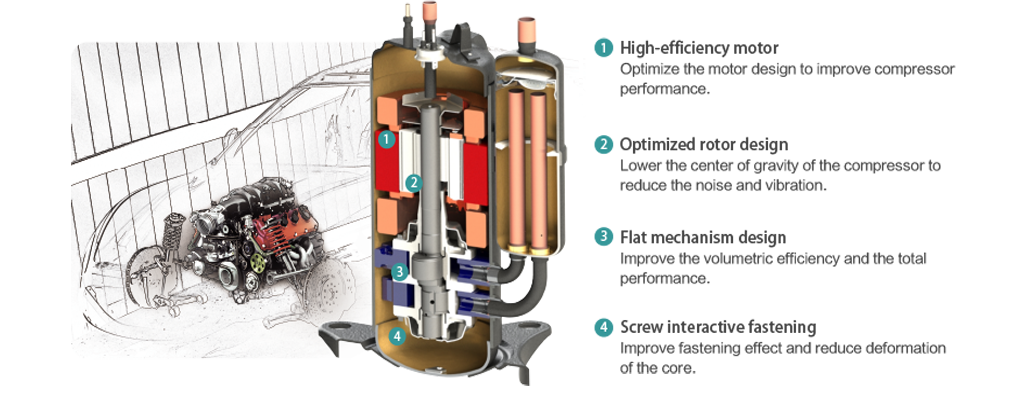 1
2
3
4

1 High-efficiency motor
Optimize the motor design to improve compressor performance.

2 Optimized rotor design
Lower the center of gravity of the compressor to reduce the noise and vibration.

3 Flat mechanism design
Improve the volumetric efficiency and the total performance.

4 Screw interactive fastening
Improve fastening effect and reduce deformation of the core.