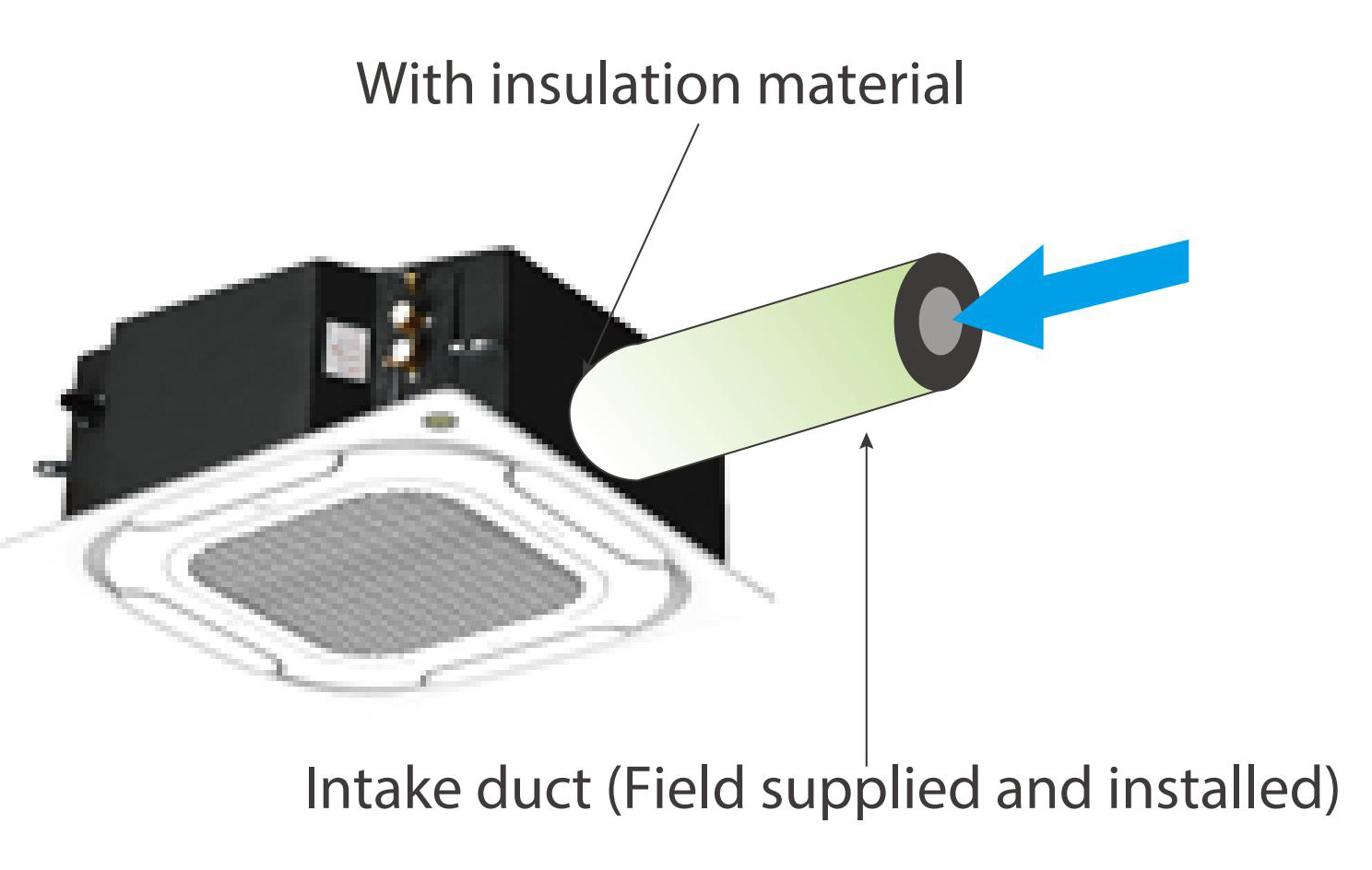 With insulation material

Intake duct (Field supplied and installed)